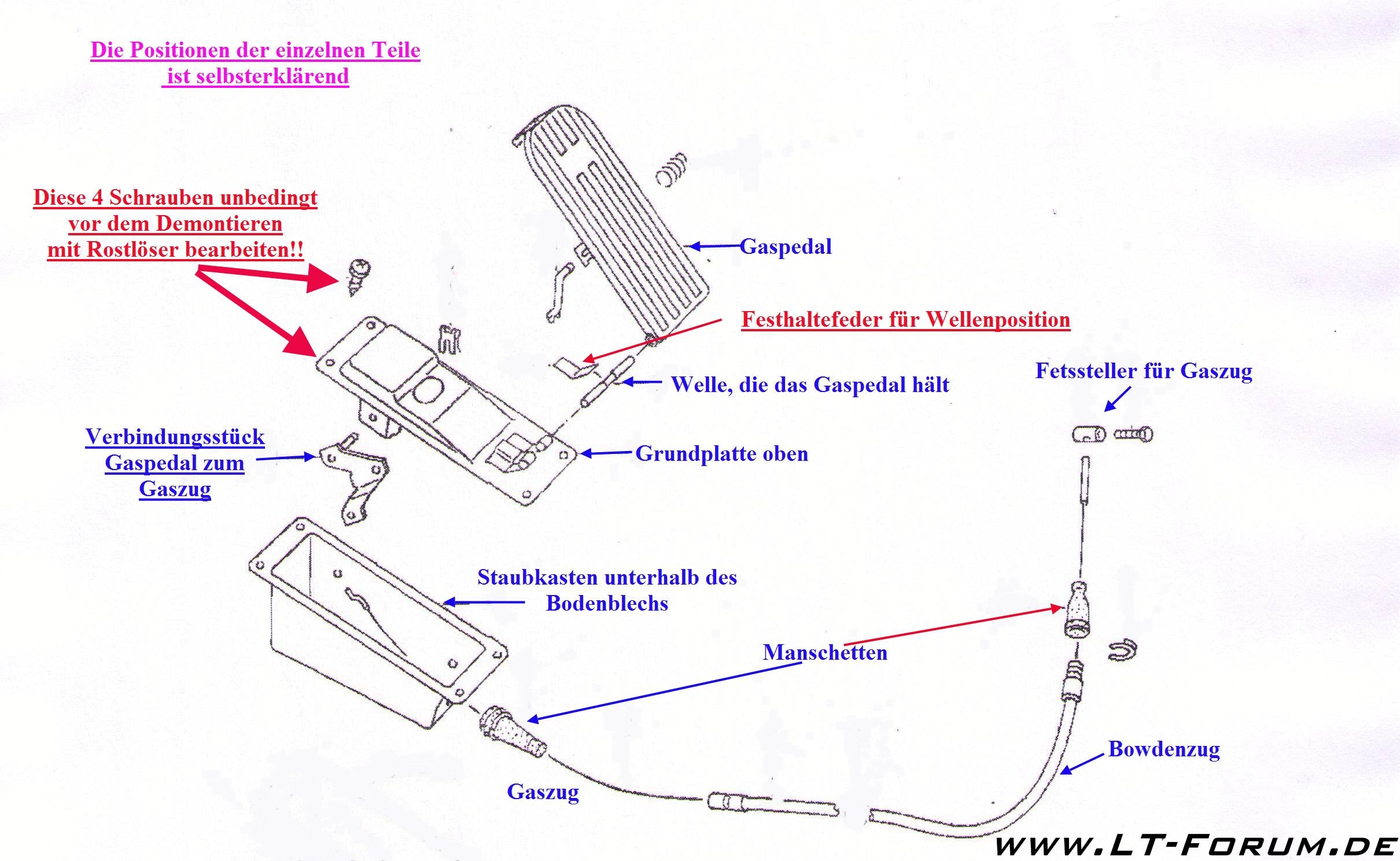 Die Positionen der einzelnen Teile
ist selbsterklärend

Diese 4 Schrauben unbedingt
vor dem Demontieren
mit Rostlöser bearbeiten!!

Gaspedal

Festhaltefeder für Wellenposition

Welle, die das Gaspedal hält

Fetssteller für Gaszug

Verbindungsstück
Gaspedal zum
Gaszug

Grundplatte oben

Staubkasten unterhalb des
Bodenblechs

Manschetten

Bowdenzug

Gaszug

WWW.LT-FORUM.DE