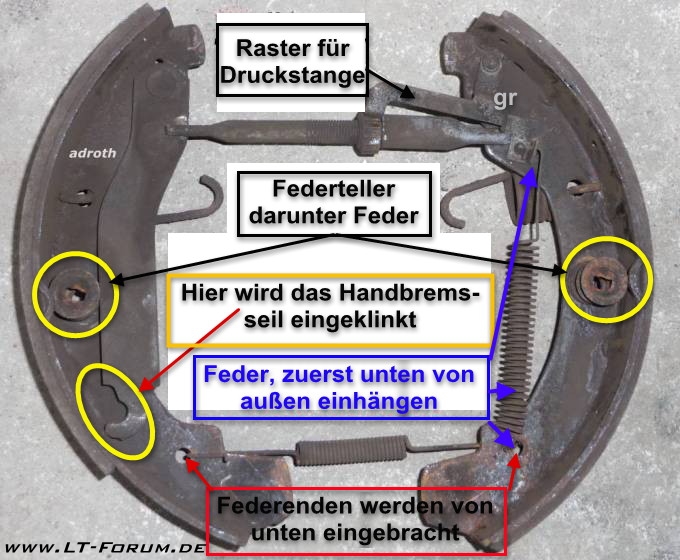 Raster für Druckstange

gr

adroth

Federteller darunter Feder

Hier wird das Handbremsseil eingeklinkt

Feder, zuerst unten von außen einhängen

Federenden werden von unten eingebracht

WWW.LT-FORUM.DE